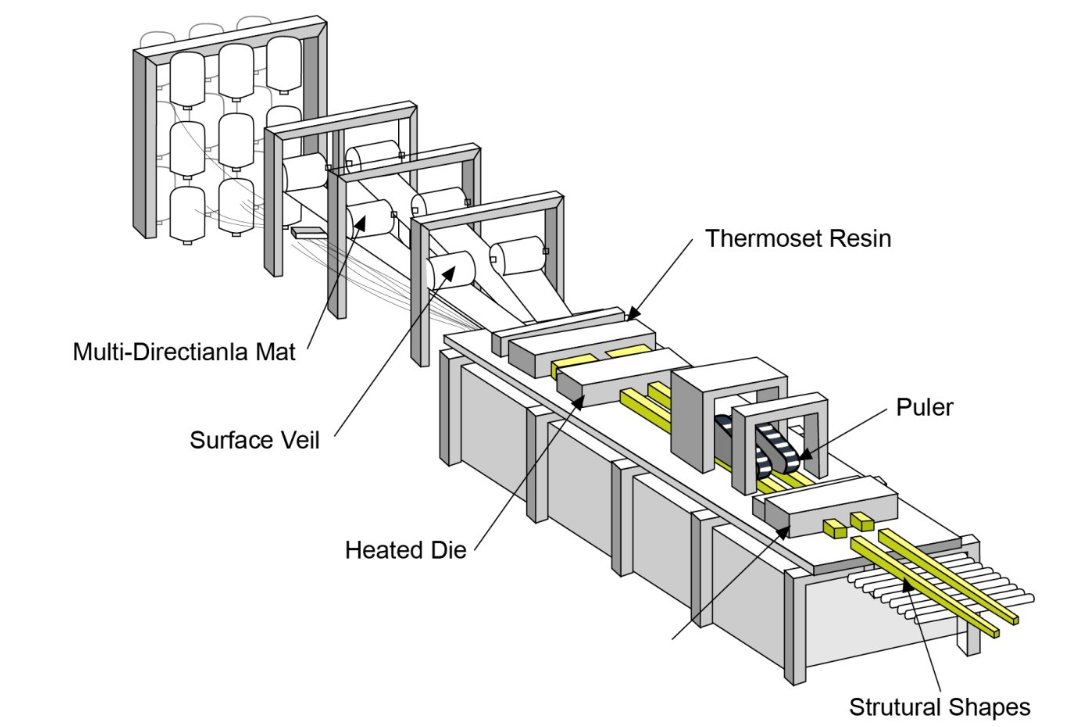 Thermoset Resin

Multi-Directianla Mat

Surface Veil

Puler

Heated Die

Strutural Shapes