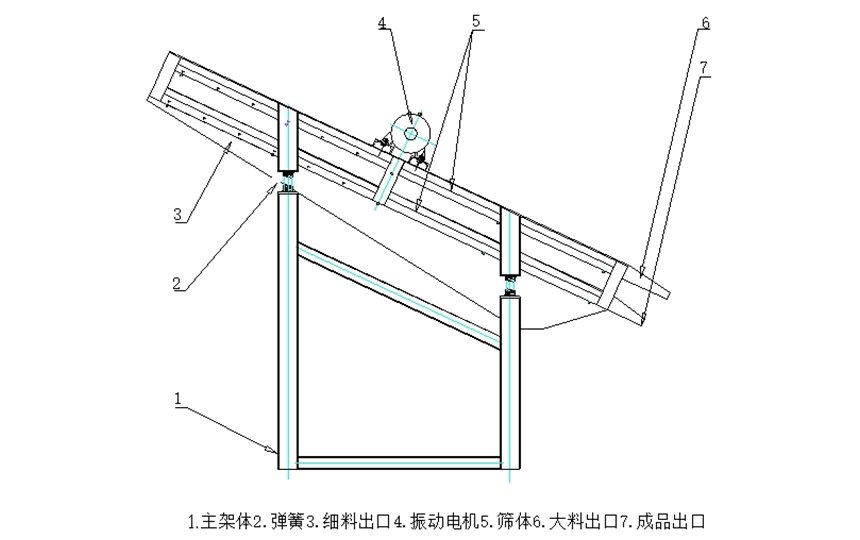 4
5
6
7
3
2
1

1.主架体2.弹簧3.细料出口4.振动电机5.筛体6.大料出口7.成品出口