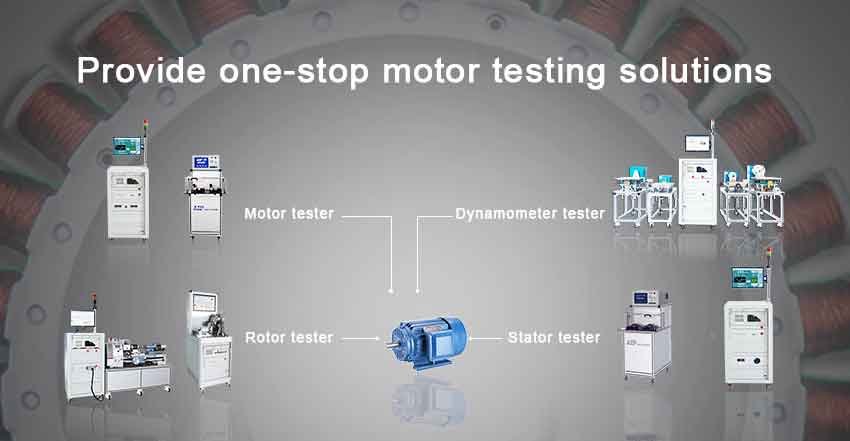 Provide one-stop motor testing solutions

Motor tester

Dynamometer tester

Rotor tester

Stator tester