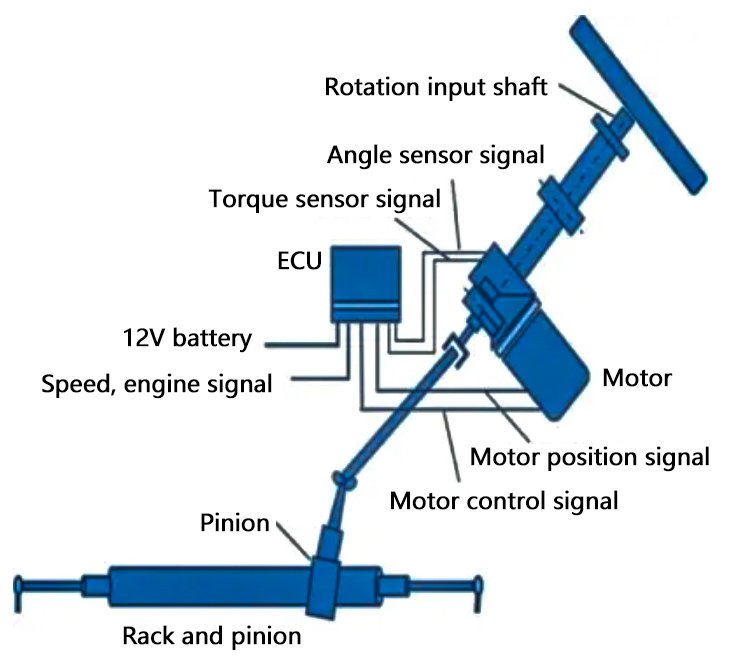 Rotation input shaft
Angle sensor signal
Torque sensor signal
ECU
12V battery
Speed, engine signal
Motor
Motor position signal
Motor control signal
Pinion
Rack and pinion