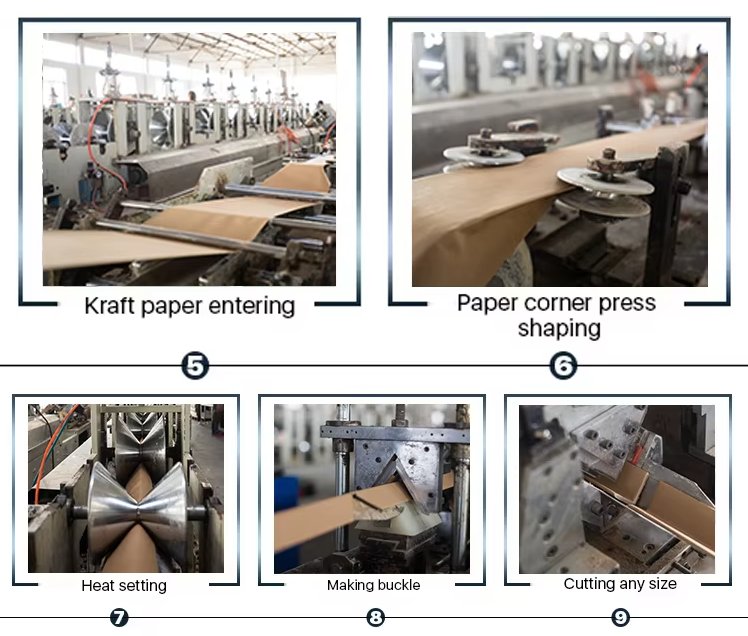 Kraft paper entering

Paper corner press shaping

5

6

Heat setting

Making buckle

Cutting any size

7

8

9