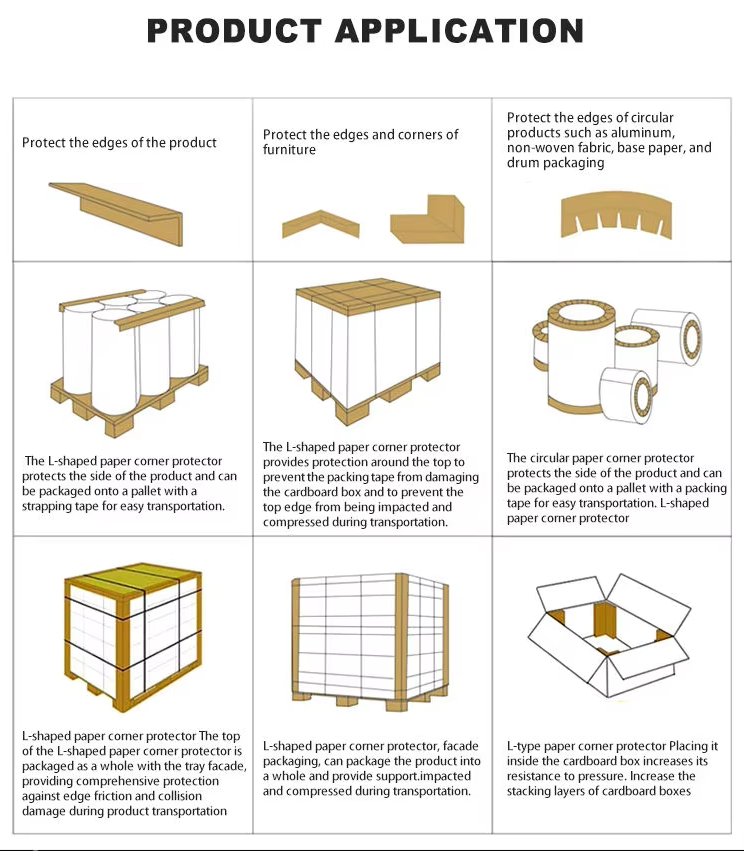 PRODUCT APPLICATION

Protect the edges of the product

Protect the edges and corners of furniture

Protect the edges of circular products such as aluminum, non-woven fabric, base paper, and drum packaging

The L-shaped paper corner protector protects the side of the product and can be packaged onto a pallet with a strapping tape for easy transportation.

The L-shaped paper corner protector provides protection around the top to prevent the packing tape from damaging the cardboard box and to prevent the top edge from being impacted and compressed during transportation.

The circular paper corner protector protects the side of the product and can be packaged onto a pallet with a packing tape for easy transportation. L-shaped paper corner protector

L-shaped paper corner protector The top of the L-shaped paper corner protector is packaged as a whole with the tray facade, providing comprehensive protection against edge friction and collision damage during product transportation

L-shaped paper corner protector, facade packaging, can package the product into a whole and provide support.impacted and compressed during transportation.

L-type paper corner protector Placing it inside the cardboard box increases its resistance to pressure. Increase the stacking layers of cardboard boxes