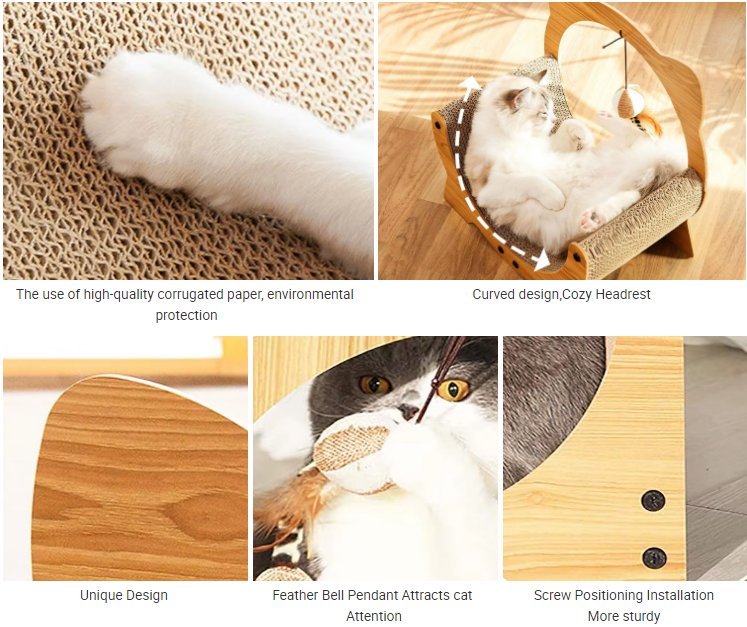 The use of high-quality corrugated paper, environmental protection

Curved design,Cozy Headrest

Unique Design

Feather Bell Pendant Attracts cat Attention

Screw Positioning Installation More sturdy