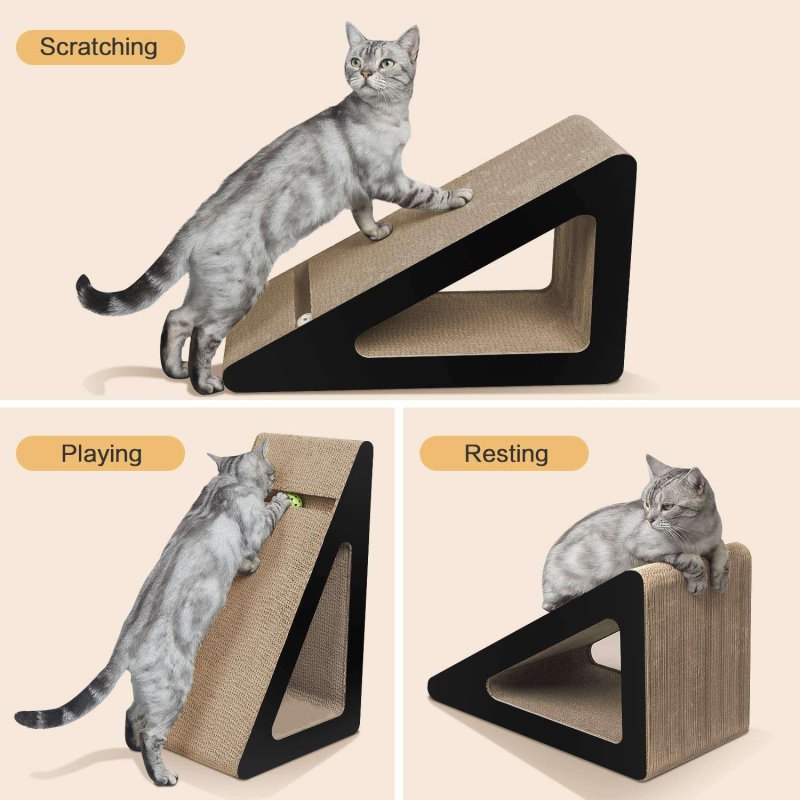 Scratching

Playing

Resting