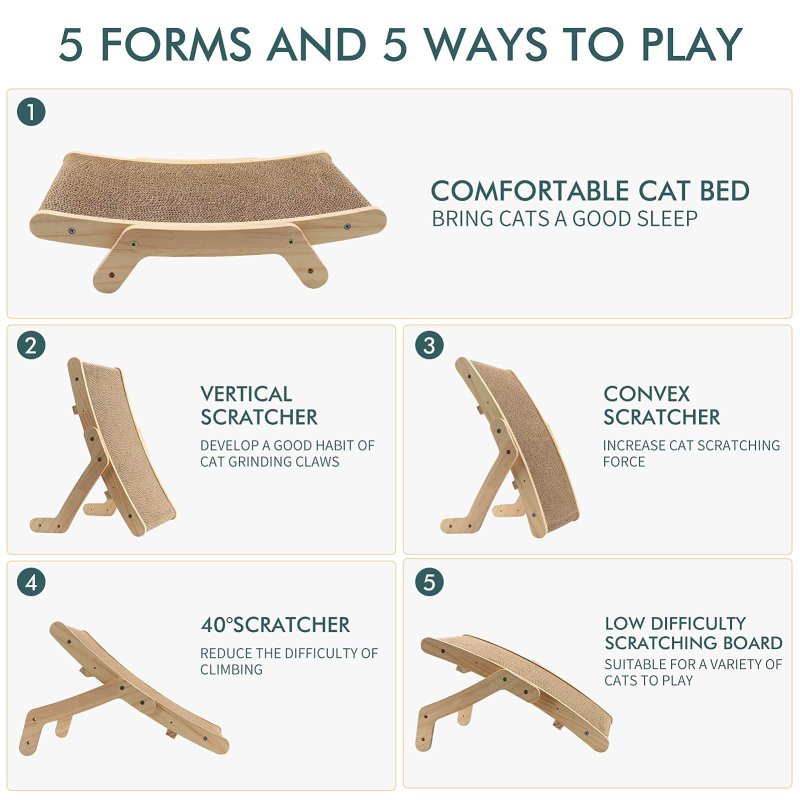 5 FORMS AND 5 WAYS TO PLAY

1

COMFORTABLE CAT BED
BRING CATS A GOOD SLEEP

2

VERTICAL SCRATCHER
DEVELOP A GOOD HABIT OF CAT GRINDING CLAWS

3

CONVEX SCRATCHER
INCREASE CAT SCRATCHING FORCE

4

40°SCRATCHER
REDUCE THE DIFFICULTY OF CLIMBING

5

LOW DIFFICULTY SCRATCHING BOARD
SUITABLE FOR A VARIETY OF CATS TO PLAY