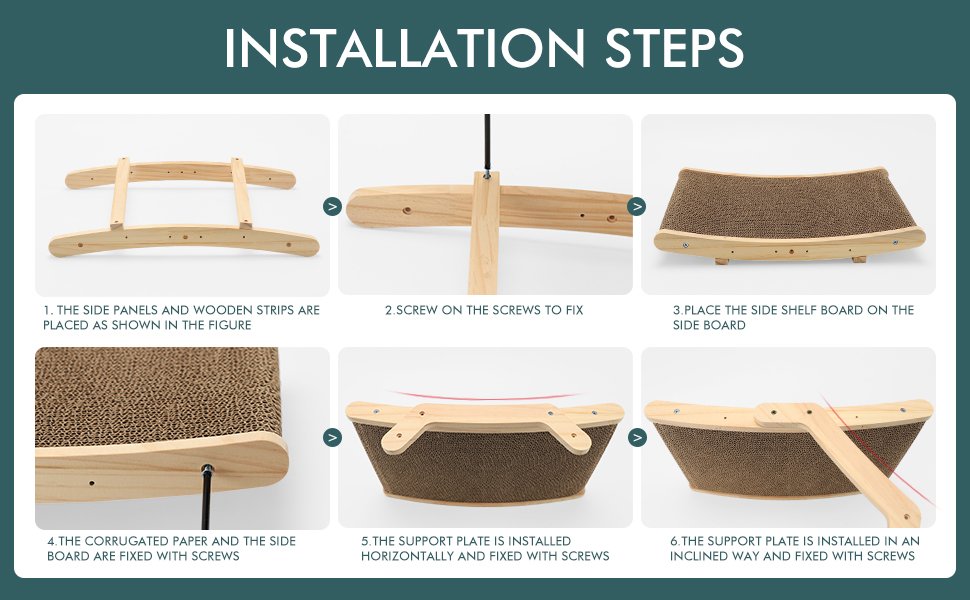 INSTALLATION STEPS

1. THE SIDE PANELS AND WOODEN STRIPS ARE PLACED AS SHOWN IN THE FIGURE

2.SCREW ON THE SCREWS TO FIX

3.PLACE THE SIDE SHELF BOARD ON THE SIDE BOARD

4.THE CORRUGATED PAPER AND THE SIDE BOARD ARE FIXED WITH SCREWS

5.THE SUPPORT PLATE IS INSTALLED HORIZONTALLY AND FIXED WITH SCREWS

6.THE SUPPORT PLATE IS INSTALLED IN AN INCLINED WAY AND FIXED WITH SCREWS