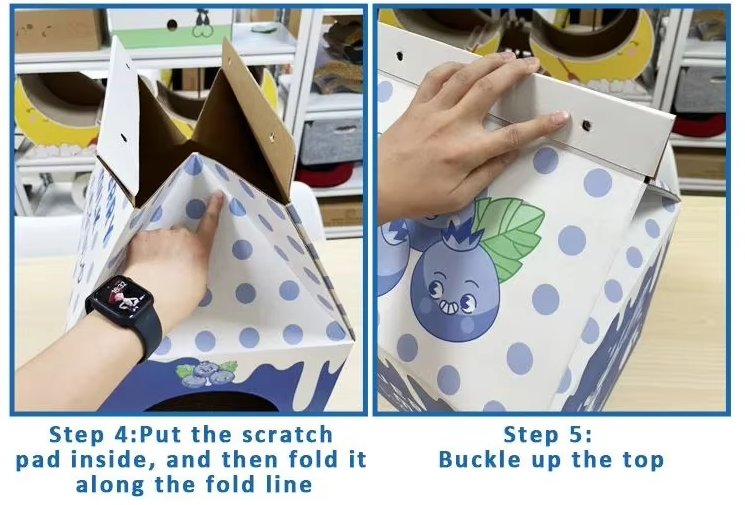 Step 4:Put the scratch pad inside, and then fold it along the fold line

Step 5: Buckle up the top