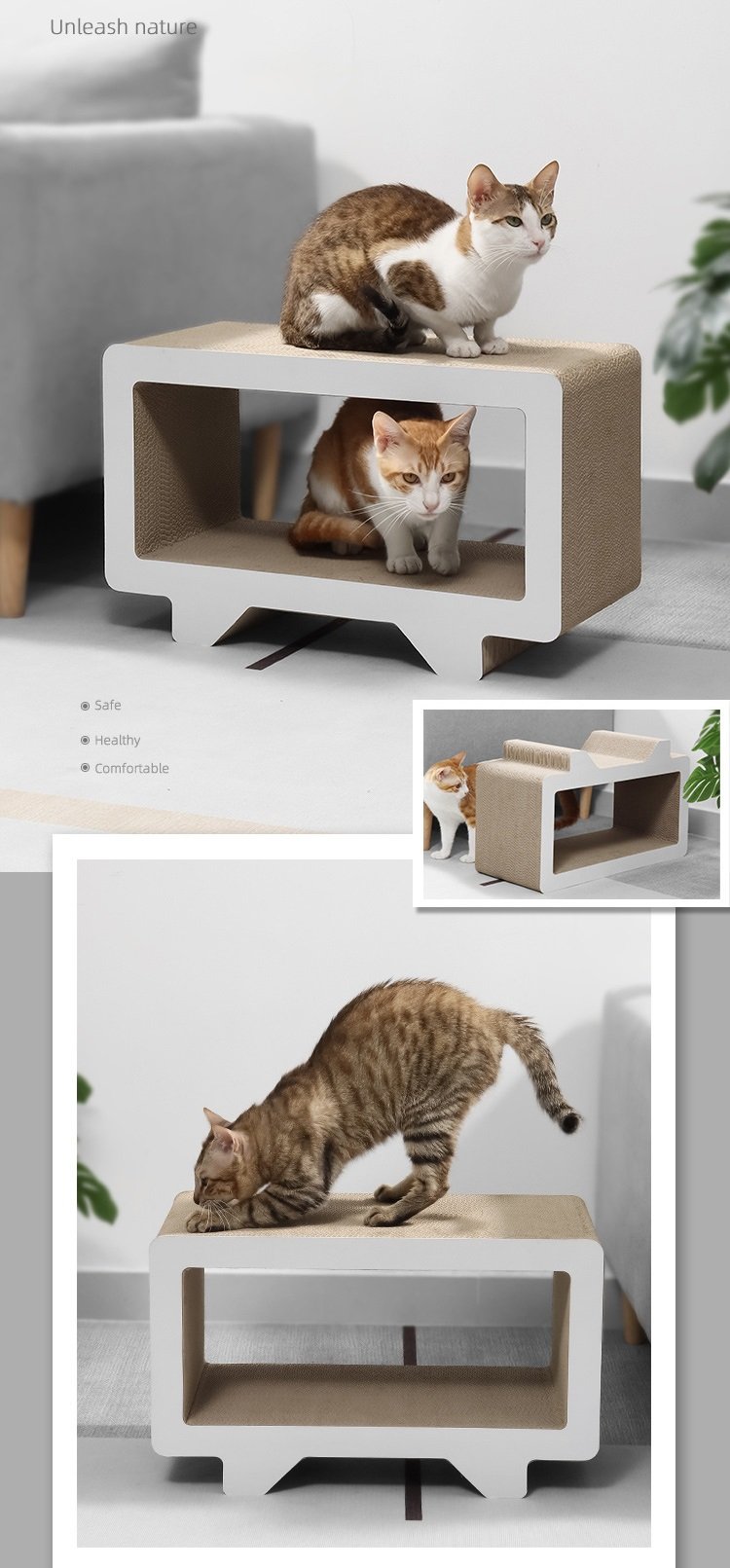 Unleash nature

Safe

Healthy

Comfortable