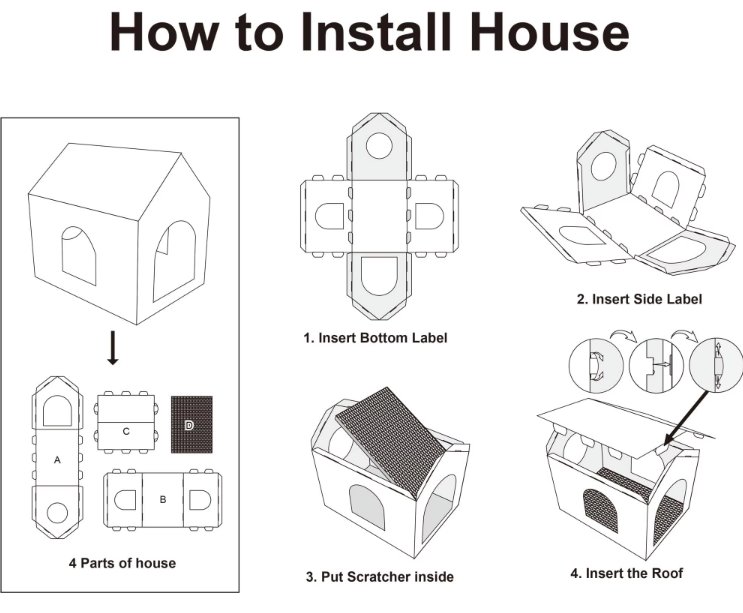 How to Install House

A

C

D

B

4 Parts of house

1. Insert Bottom Label

2. Insert Side Label

3. Put Scratcher inside

4. Insert the Roof