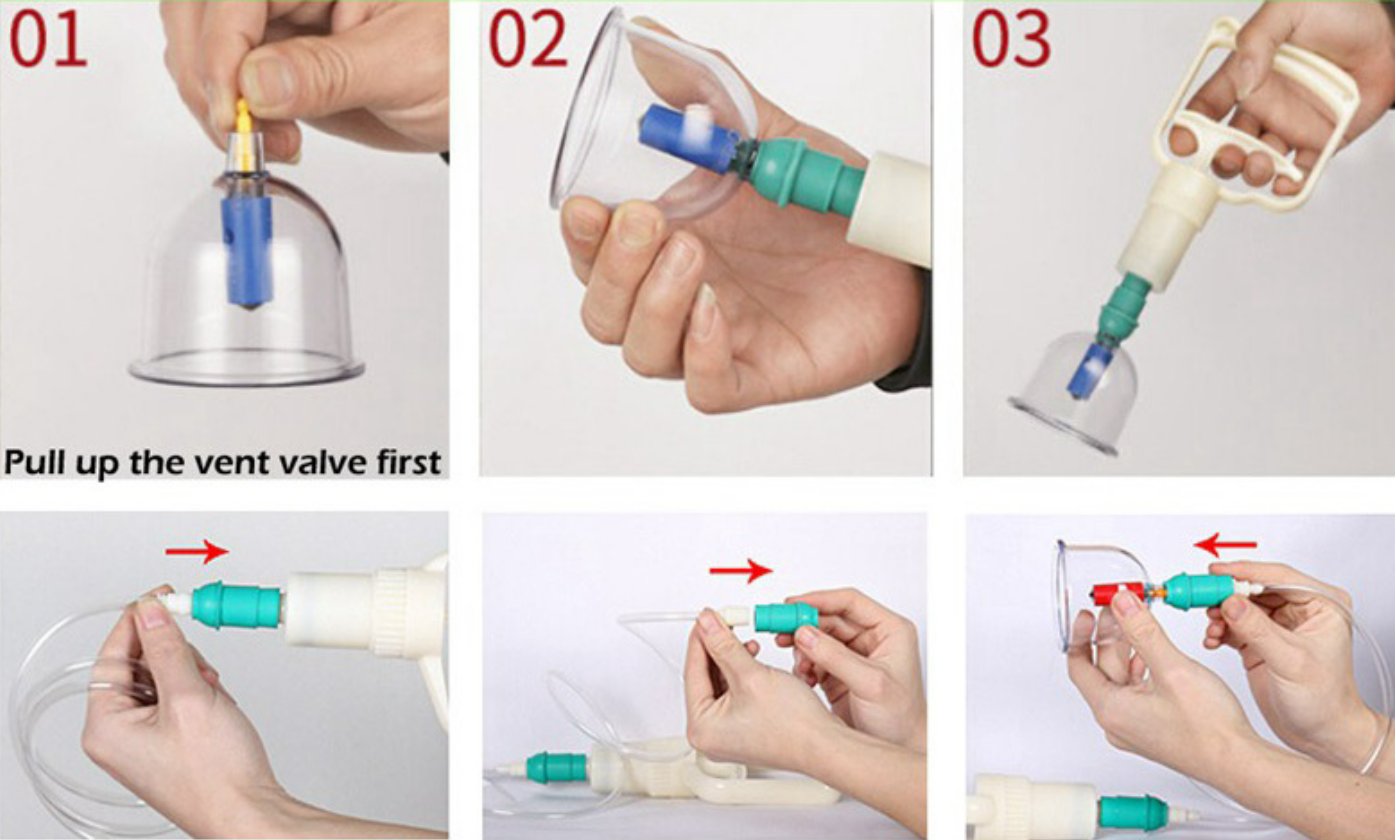 01

Pull up the vent valve first

02

03