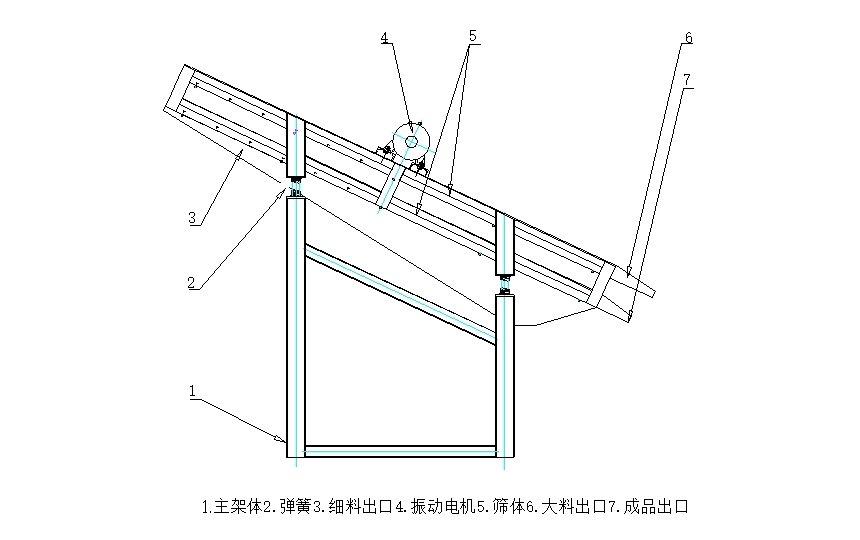 4
5
6
7
3
2
1

1.主架体2.弹簧3.细料出口4.振动电机5.筛体6.大料出口7.成品出口