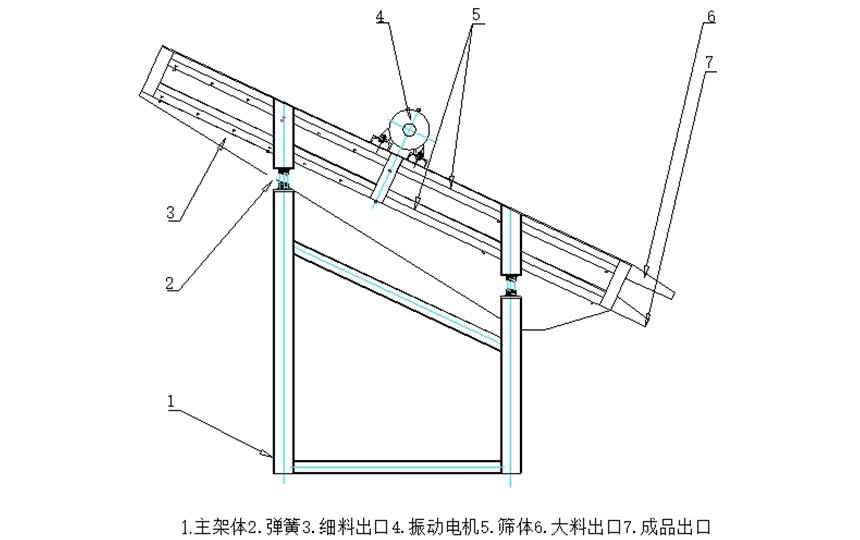 4
5
6
7
3
2
1

1.主架体2.弹簧3.细料出口4.振动电机5.筛体6.大料出口7.成品出口