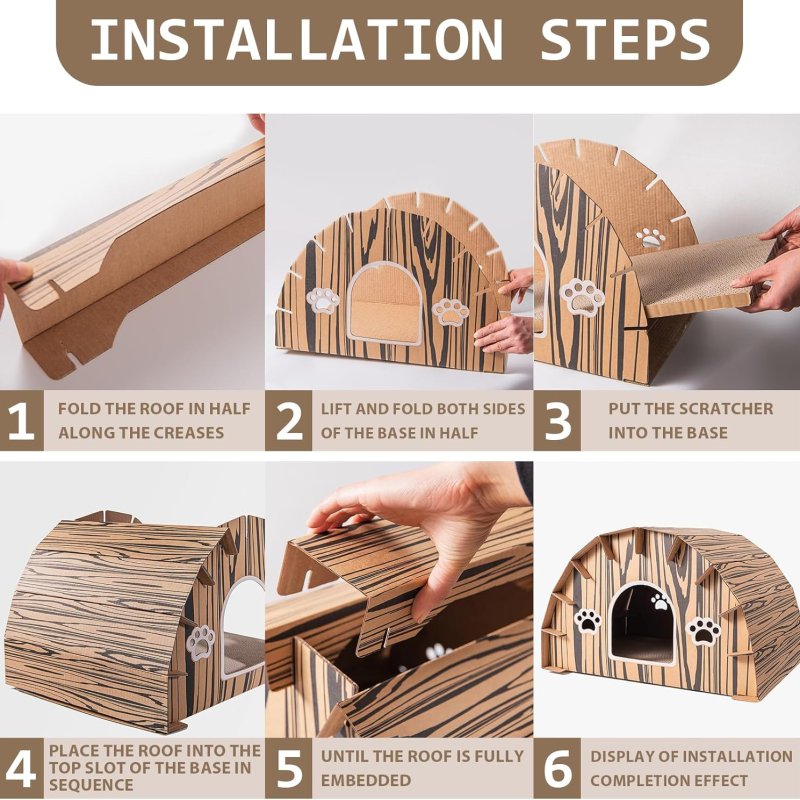 INSTALLATION STEPS

1 FOLD THE ROOF IN HALF ALONG THE CREASES

2 LIFT AND FOLD BOTH SIDES OF THE BASE IN HALF

3 PUT THE SCRATCHER INTO THE BASE

4 PLACE THE ROOF INTO THE TOP SLOT OF THE BASE IN SEQUENCE

5 UNTIL THE ROOF IS FULLY EMBEDDED

6 DISPLAY OF INSTALLATION COMPLETION EFFECT