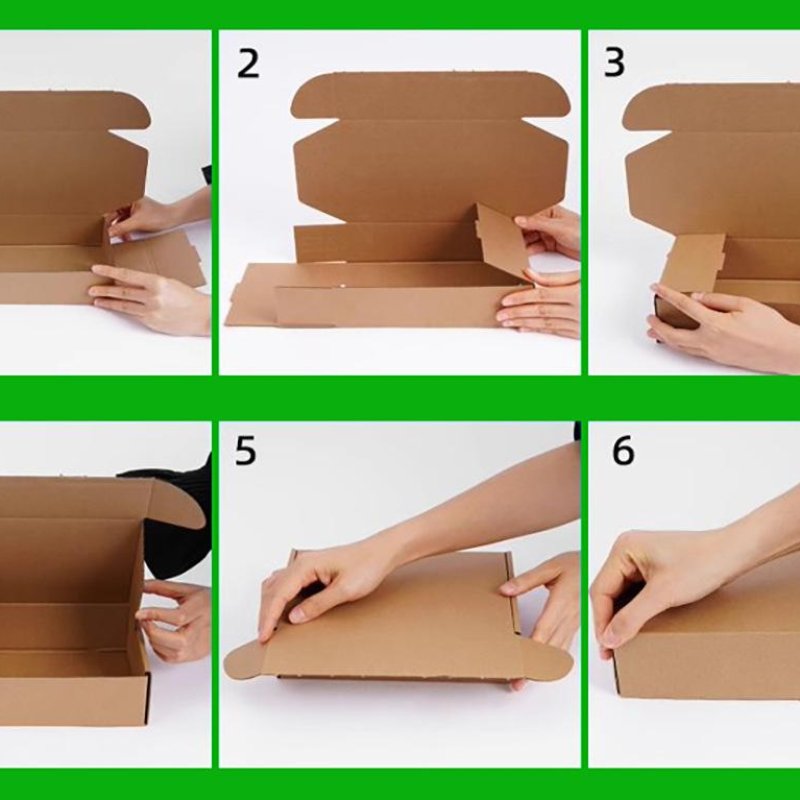 2

3

5

6