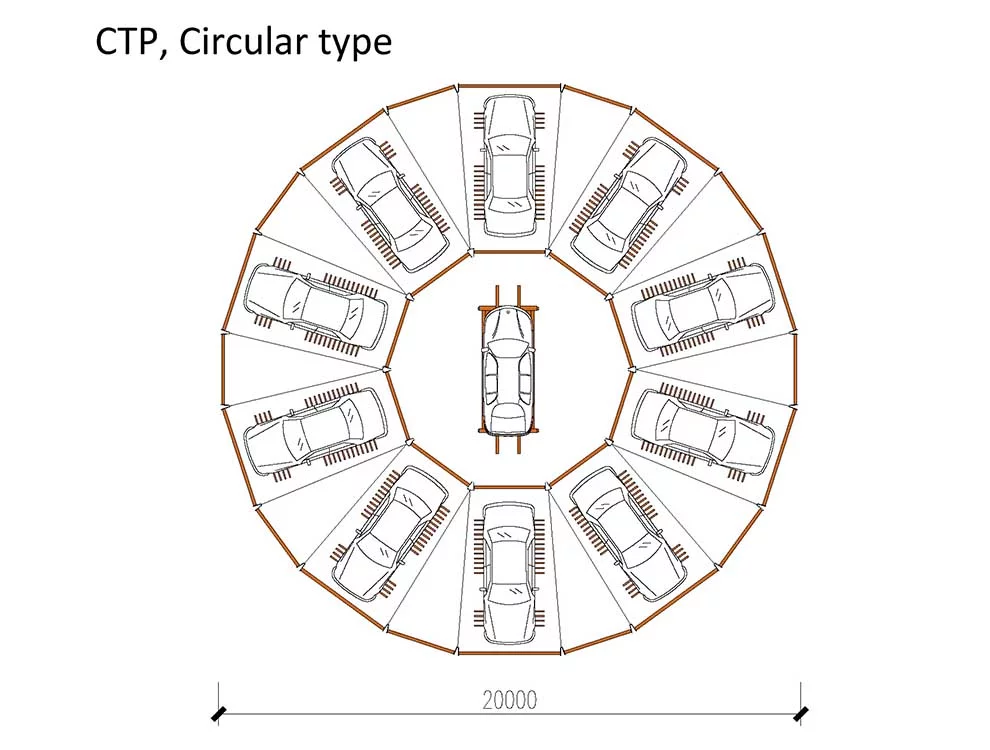 CTP, Circular type

20000