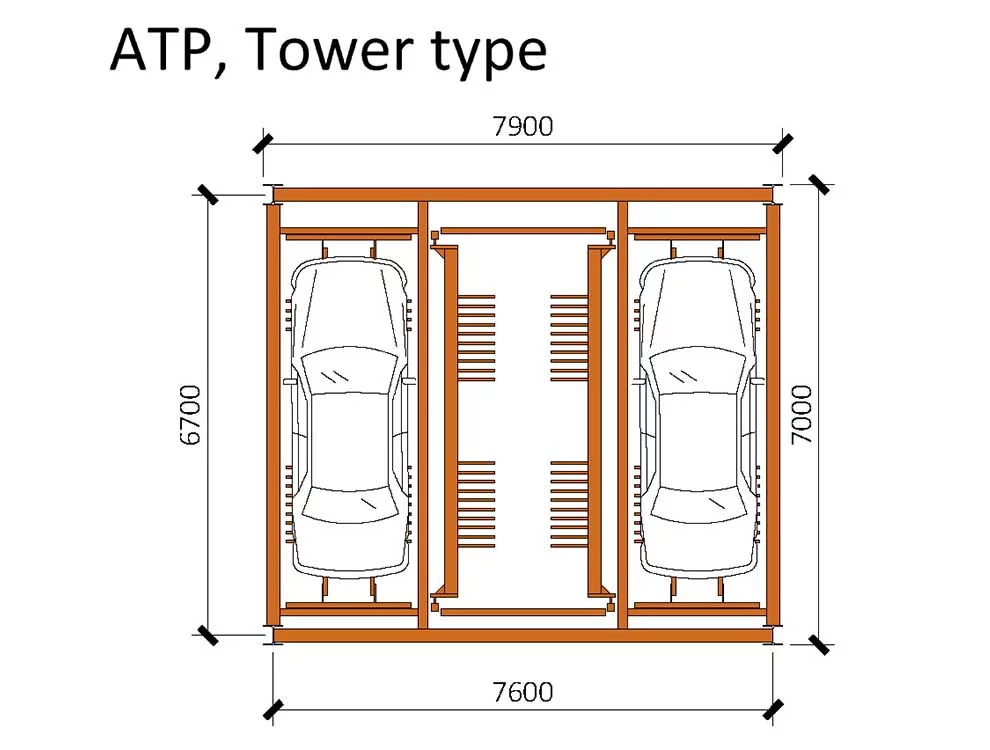 ATP, Tower type

7900

6700

7000

7600